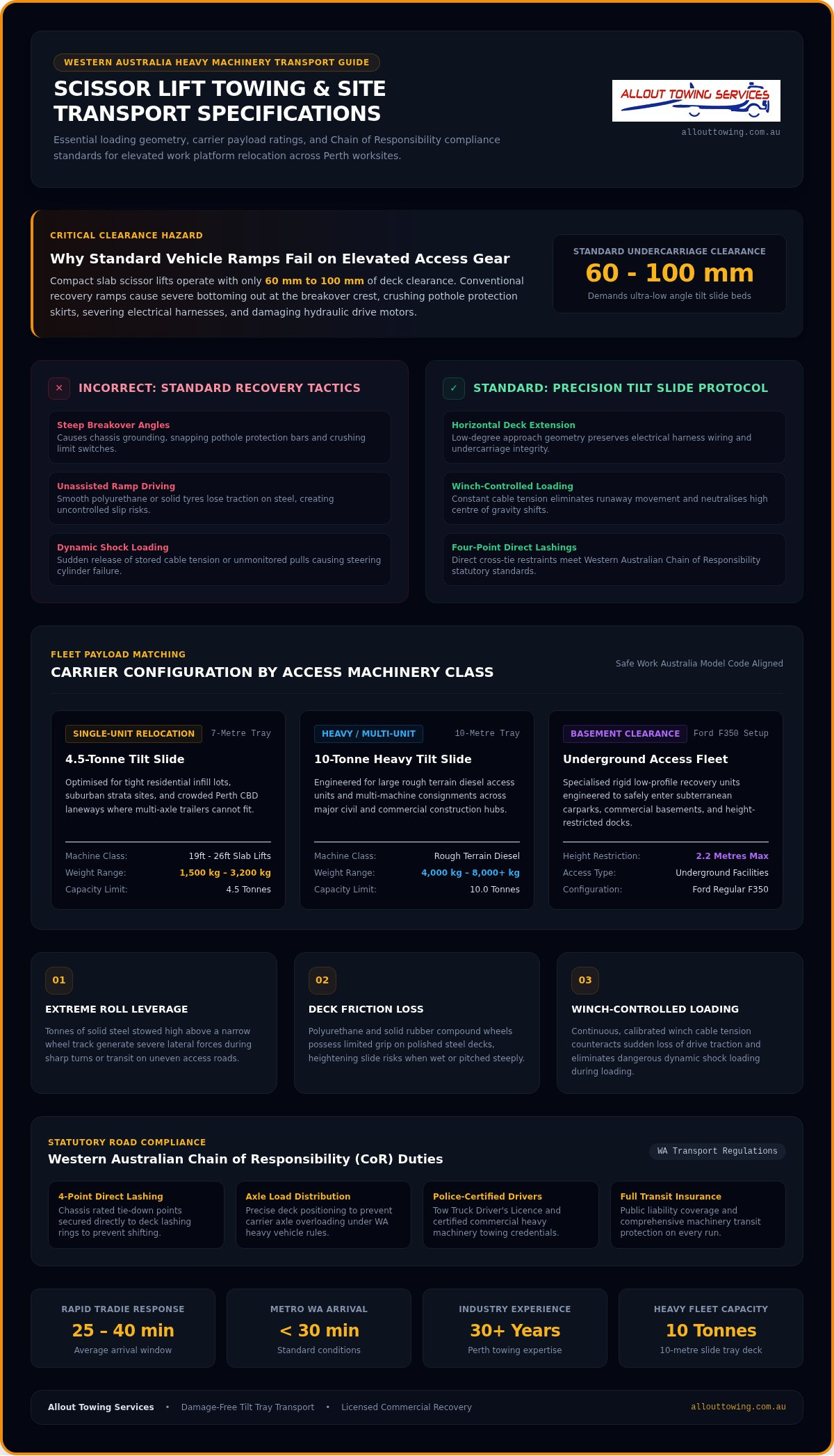 WESTERN AUSTRALIA HEAVY MACHINERY TRANSPORT GUIDE

SCISSOR LIFT TOWING & SITE TRANSPORT SPECIFICATIONS

Essential loading geometry, carrier payload ratings, and Chain of Responsibility compliance standards for elevated work platform relocation across Perth worksites.

ALLOUT TOWING SERVICES

allouttowing.com.au

CRITICAL CLEARANCE HAZARD

Why Standard Vehicle Ramps Fail on Elevated Access Gear

Compact slab scissor lifts operate with only 60 mm to 100 mm of deck clearance. Conventional recovery ramps cause severe bottoming out at the breakover crest, crushing pothole protection skirts, severing electrical harnesses, and damaging hydraulic drive motors.

STANDARD UNDERCARRIAGE CLEARANCE

60 - 100 mm

Demands ultra-low angle tilt slide beds

✕ INCORRECT: STANDARD RECOVERY TACTICS

Steep Breakover Angles
Causes chassis grounding, snapping pothole protection bars and crushing limit switches.

Unassisted Ramp Driving
Smooth polyurethane or solid tyres lose traction on steel, creating uncontrolled slip risks.

Dynamic Shock Loading
Sudden release of stored cable tension or unmonitored pulls causing steering cylinder failure.

✓ STANDARD: PRECISION TILT SLIDE PROTOCOL

Horizontal Deck Extension
Low-degree approach geometry preserves electrical harness wiring and undercarriage integrity.

Winch-Controlled Loading
Constant cable tension eliminates runaway movement and neutralises high centre of gravity shifts.

Four-Point Direct Lashings
Direct cross-tie restraints meet Western Australian Chain of Responsibility statutory standards.

FLEET PAYLOAD MATCHING

CARRIER CONFIGURATION BY ACCESS MACHINERY CLASS

Safe Work Australia Model Code Aligned

SINGLE-UNIT RELOCATION 7-Metre Tray

4.5-Tonne Tilt Slide

Optimised for tight residential infill lots, suburban strata sites, and crowded Perth CBD laneways where multi-axle trailers cannot fit.

Machine Class: 19ft - 26ft Slab Lifts
Weight Range: 1,500 kg - 3,200 kg
Capacity Limit: 4.5 Tonnes

HEAVY / MULTI-UNIT 10-Metre Tray

10-Tonne Heavy Tilt Slide

Engineered for large rough terrain diesel access units and multi-machine consignments across major civil and commercial construction hubs.

Machine Class: Rough Terrain Diesel
Weight Range: 4,000 kg - 8,000+ kg
Capacity Limit: 10.0 Tonnes

BASEMENT CLEARANCE Ford F350 Setup

Underground Access Fleet

Specialised rigid low-profile recovery units engineered to safely enter subterranean carparks, commercial basements, and height-restricted docks.

Height Restriction: 2.2 Metres Max
Access Type: Underground Facilities
Configuration: Ford Regular F350

01

EXTREME ROLL LEVERAGE

Tonnes of solid steel stowed high above a narrow wheel track generate severe lateral forces during sharp turns or transit on uneven access roads.

02

DECK FRICTION LOSS

Polyurethane and solid rubber compound wheels possess limited grip on polished steel decks, heightening slide risks when wet or pitched steeply.

03

WINCH-CONTROLLED LOADING

Continuous, calibrated winch cable tension counteracts sudden loss of drive traction and eliminates dangerous dynamic shock loading during loading.

STATUTORY ROAD COMPLIANCE

Western Australian Chain of Responsibility (CoR) Duties

WA Transport Regulations

4-Point Direct Lashing
Chassis rated tie-down points secured directly to deck lashing rings to prevent shifting.

Axle Load Distribution
Precise deck positioning to prevent carrier axle overloading under WA heavy vehicle rules.

Police-Certified Drivers
Tow Truck Driver's Licence and certified commercial heavy machinery towing credentials.

Full Transit Insurance
Public liability coverage and comprehensive machinery transit protection on every run.

RAPID TRADIE RESPONSE
25 – 40 min
Average arrival window

METRO WA ARRIVAL
< 30 min
Standard conditions

INDUSTRY EXPERIENCE
30+ Years
Perth towing expertise

HEAVY FLEET CAPACITY
10 Tonnes
10-metre slide tray deck

Allout Towing Services • Damage-Free Tilt Tray Transport • Licensed Commercial Recovery

allouttowing.com.au